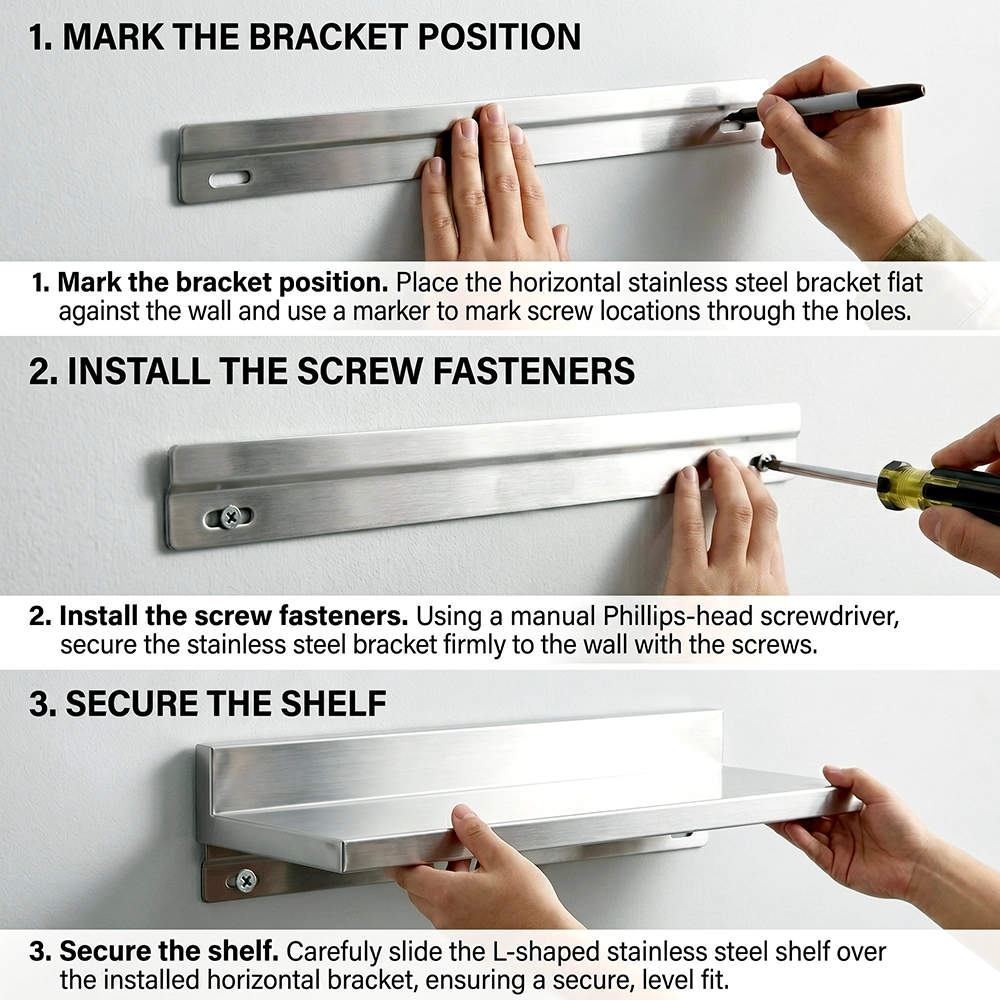 1. MARK THE BRACKET POSITION

1. Mark the bracket position. Place the horizontal stainless steel bracket flat against the wall and use a marker to mark screw locations through the holes.

2. INSTALL THE SCREW FASTENERS

2. Install the screw fasteners. Using a manual Phillips-head screwdriver, secure the stainless steel bracket firmly to the wall with the screws.

3. SECURE THE SHELF

3. Secure the shelf. Carefully slide the L-shaped stainless steel shelf over the installed horizontal bracket, ensuring a secure, level fit.