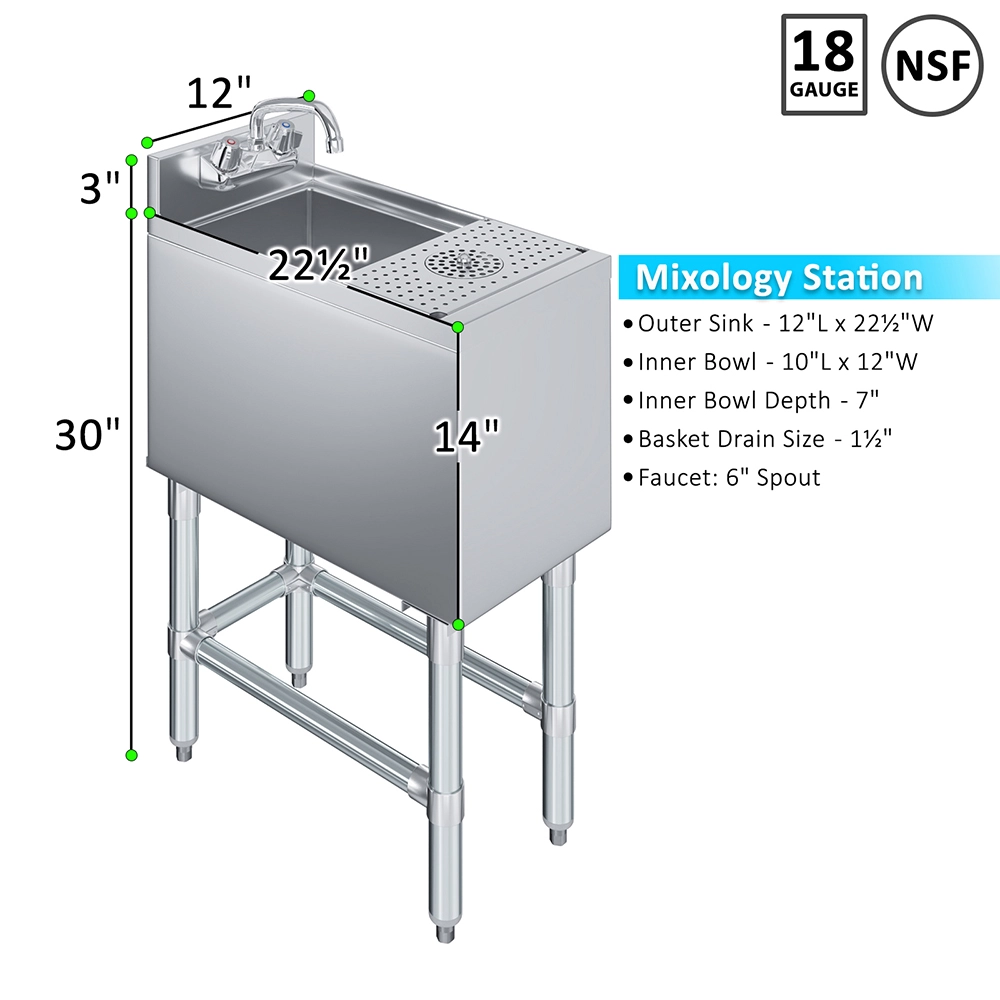 18
GAUGE

NSF

12"

3"

22½"

30"

14"

Mixology Station

• Outer Sink - 12"L x 22½"W
• Inner Bowl - 10"L x 12"W
• Inner Bowl Depth - 7"
• Basket Drain Size - 1½"
• Faucet: 6" Spout